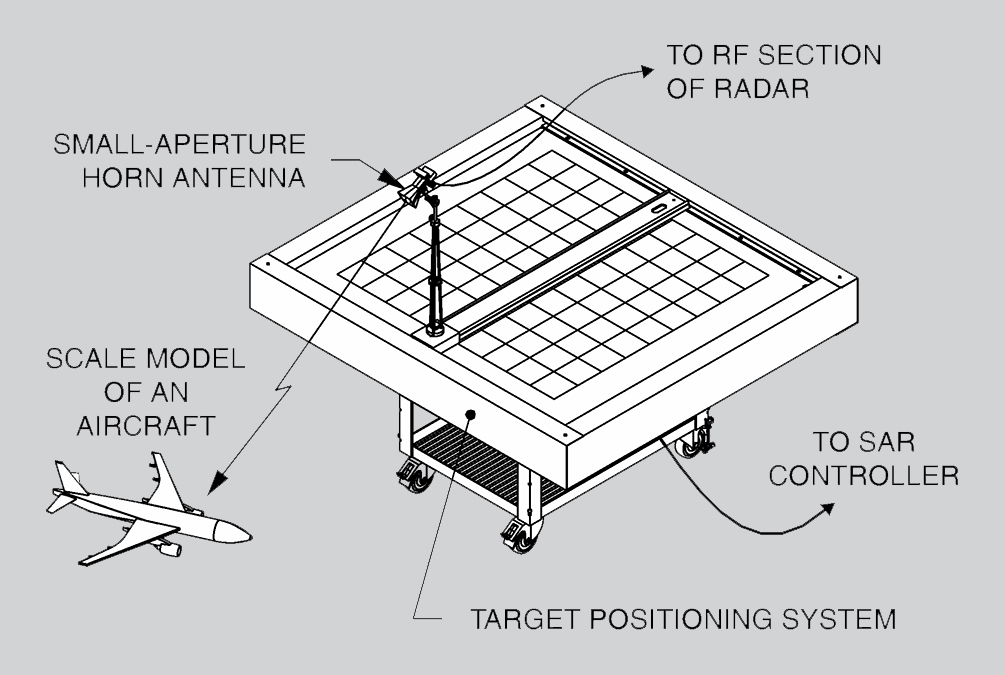 TO RF SECTION OF RADAR

SMALL-APERTURE HORN ANTENNA

SCALE MODEL OF AN AIRCRAFT

TO SAR CONTROLLER

TARGET POSITIONING SYSTEM